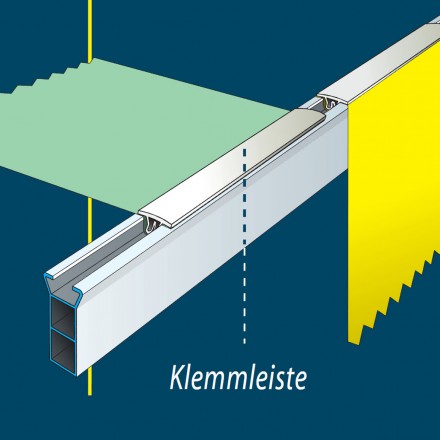 Klemmleiste